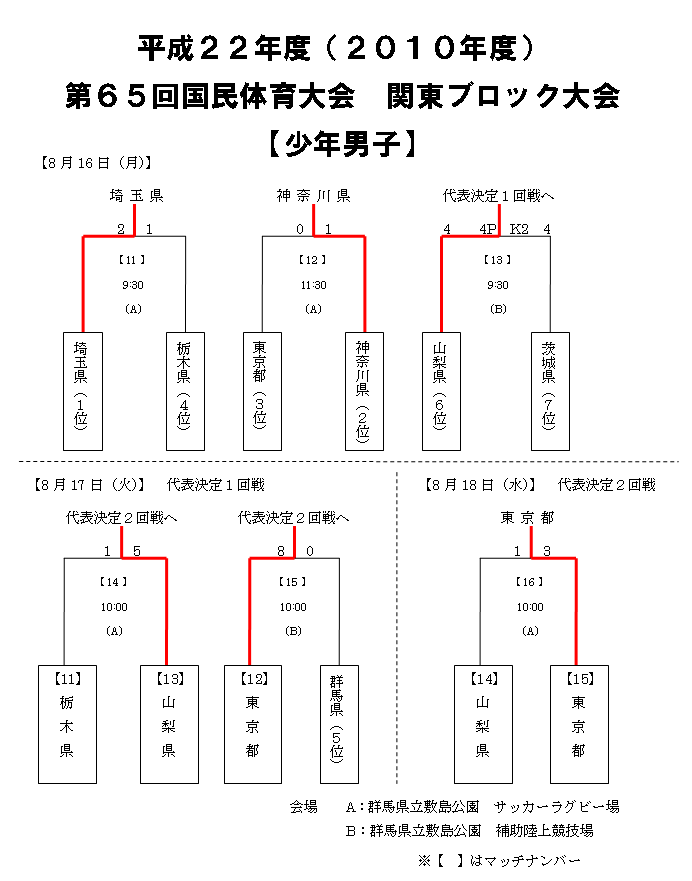 平成２２年度（２０１０年度）
第６５回国民体育大会　関東ブロック大会
【少年男子】

【8 月 16 日（月)】

埼 玉 県
2　1
【11】
9:30
(A)
埼玉県（1位）
栃木県（4位）

神 奈 川 県
0　1
【12】
11:30
(A)
東京都（3位）
神奈川県（2位）

代表決定１回戦へ
4　4P　K2　4
【13】
9:30
(B)
山梨県（6位）
茨城県（7位）

【8 月 17 日（火)】　代表決定１回戦

代表決定２回戦へ
1　5
【14】
10:00
(A)
【11】栃木県
【13】山梨県

代表決定２回戦へ
8　0
【15】
10:00
(B)
【12】東京都
群馬県（5位）

【8 月 18 日（水)】　代表決定２回戦

東 京 都
1　3
【16】
10:00
(A)
【14】山梨県
【15】東京都

会場　A：群馬県立敷島公園　サッカーラグビー場
B：群馬県立敷島公園　補助陸上競技場

※【　】はマッチナンバー